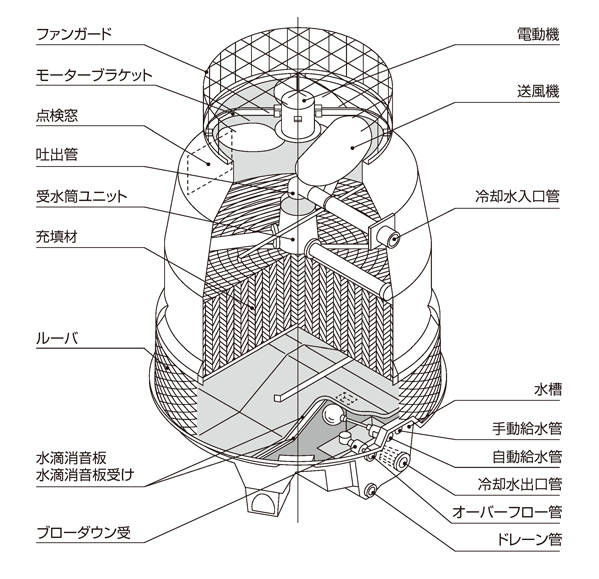 ファンガード
モーターブラケット
点検窓
吐出管
受水筒ユニット
充填材
ルーバ
水滴消音板
水滴消音板受け
ブローダウン受

電動機
送風機
冷却水入口管
水槽
手動給水管
自動給水管
冷却水出口管
オーバーフロー管
ドレーン管